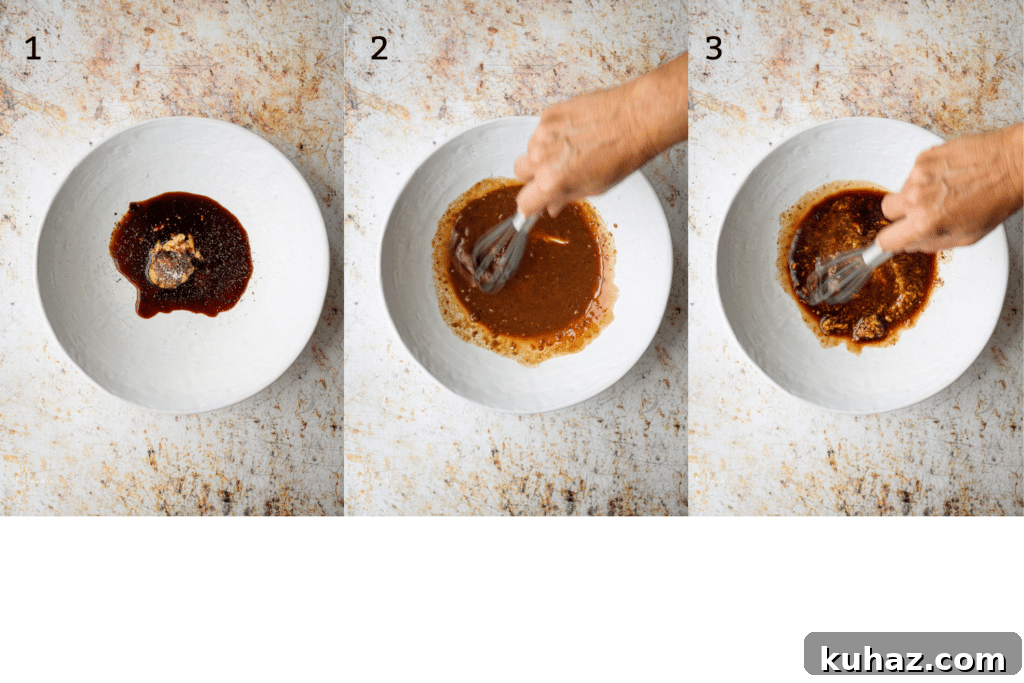 1

2

3

kuhaz.com