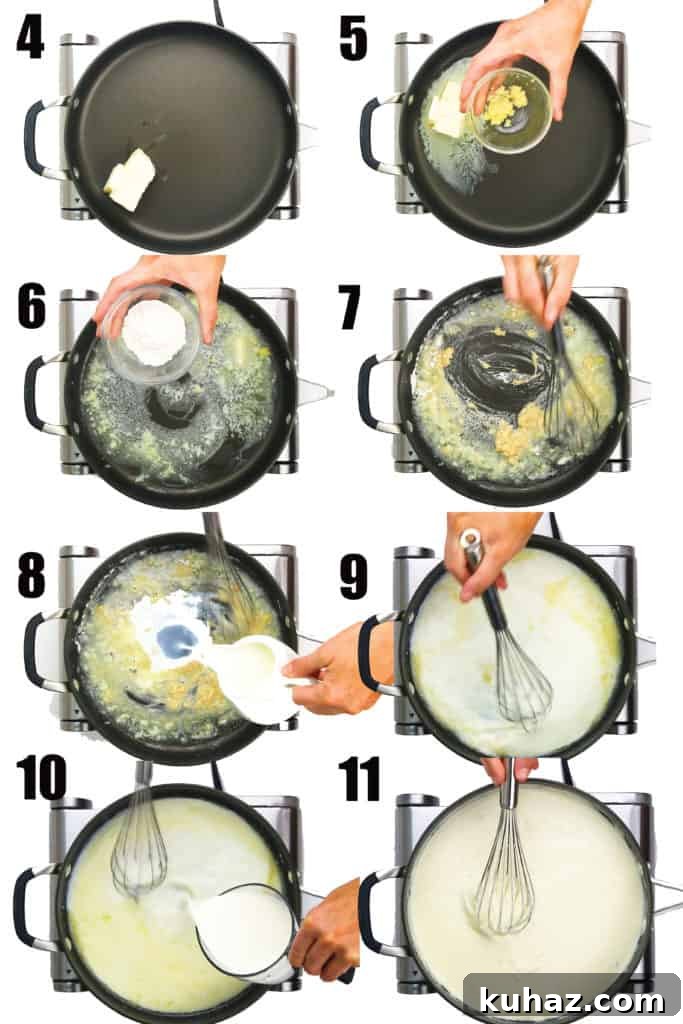 4
5
6
7
8
9
10
11
kuhaz.com